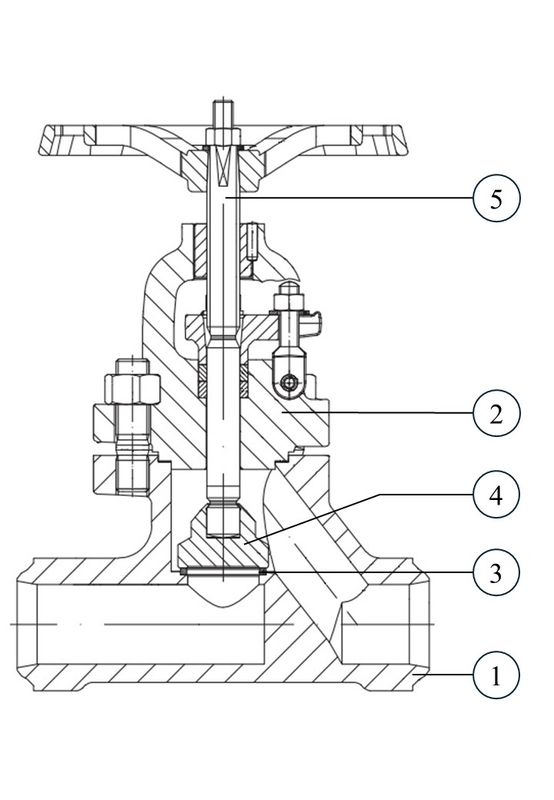 5
2
4
3
1