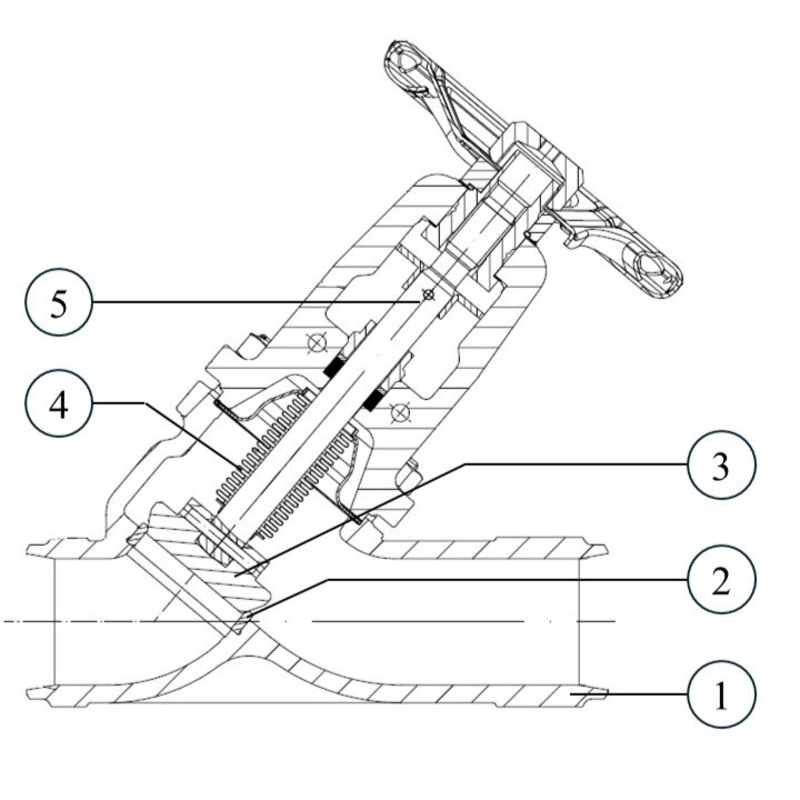 5
4
3
2
1