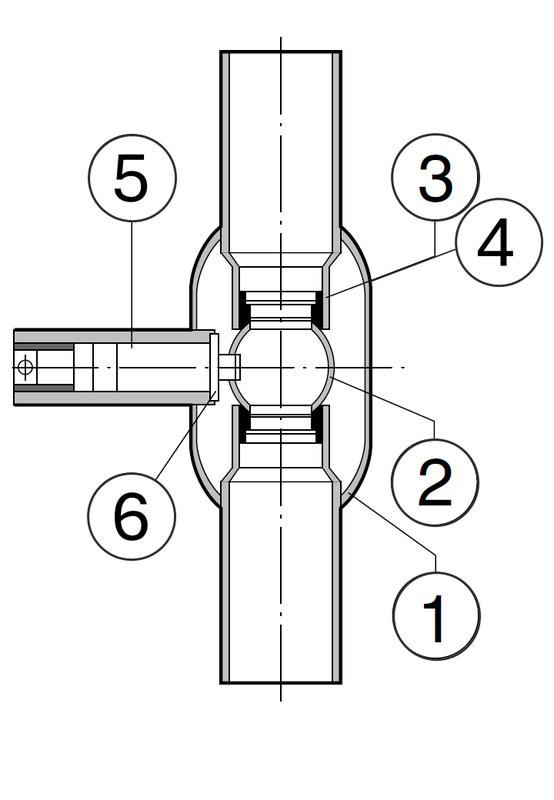 5
3
4
6
2
1