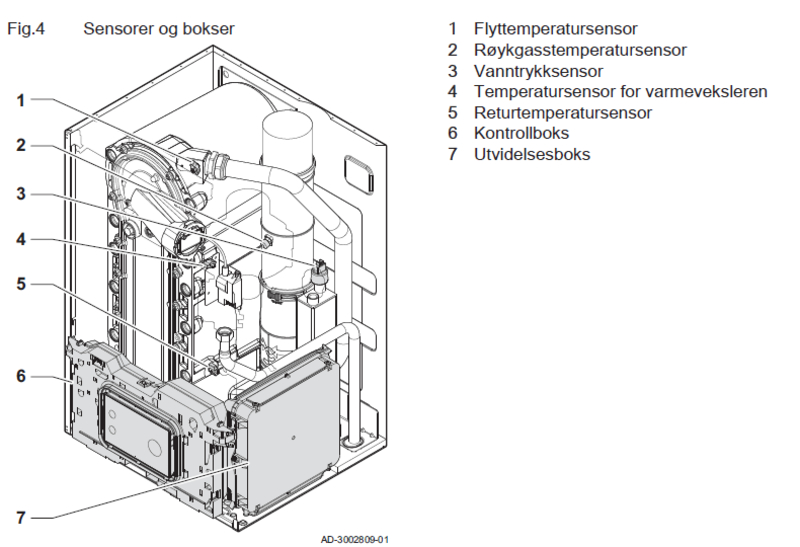 Fig.4 Sensorer og bokser

1
2
3
4
5
6
7

AD-3002809-01

1 Flyttemperatursensor
2 Røykgasstemperatursensor
3 Vanntrykksensor
4 Temperatursensor for varmeveksleren
5 Returtemperatursensor
6 Kontrollboks
7 Utvidelsesboks