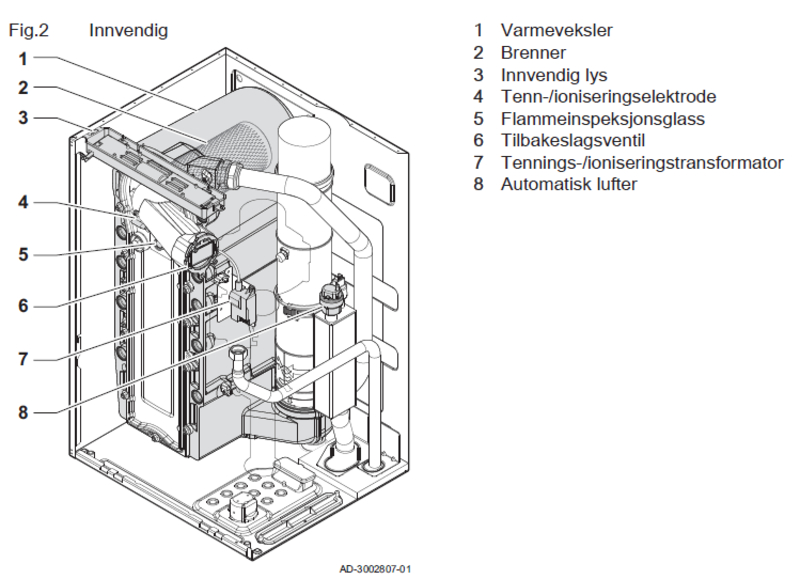 Fig.2 Innvendig

1
2
3
4
5
6
7
8

AD-3002807-01

1 Varmeveksler
2 Brenner
3 Innvendig lys
4 Tenn-/ioniseringselektrode
5 Flammeinspeksjonsglass
6 Tilbakeslagsventil
7 Tennings-/ioniseringstransformator
8 Automatisk lufter