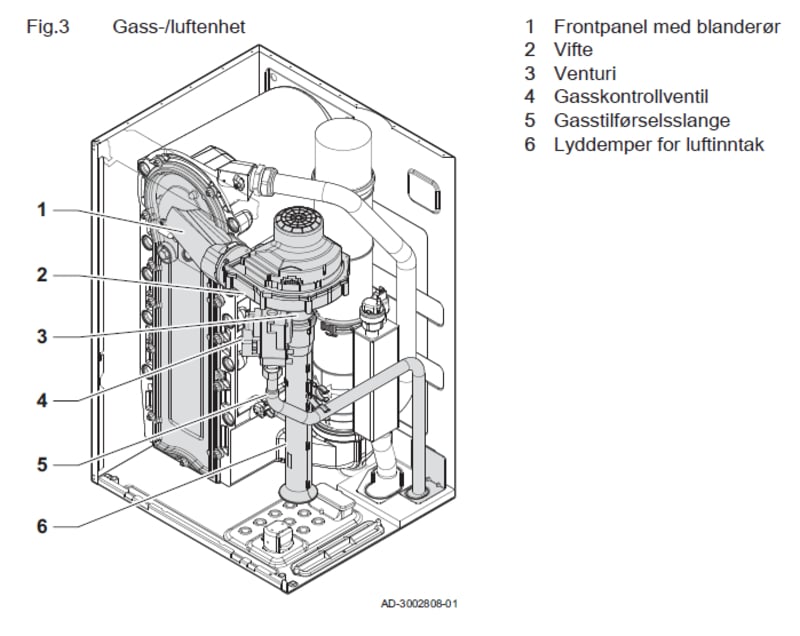 Fig.3 Gass-/luftenhet

1
2
3
4
5
6

AD-3002808-01

1 Frontpanel med blanderør
2 Vifte
3 Venturi
4 Gasskontrollventil
5 Gasstilførselsslange
6 Lyddemper for luftinntak