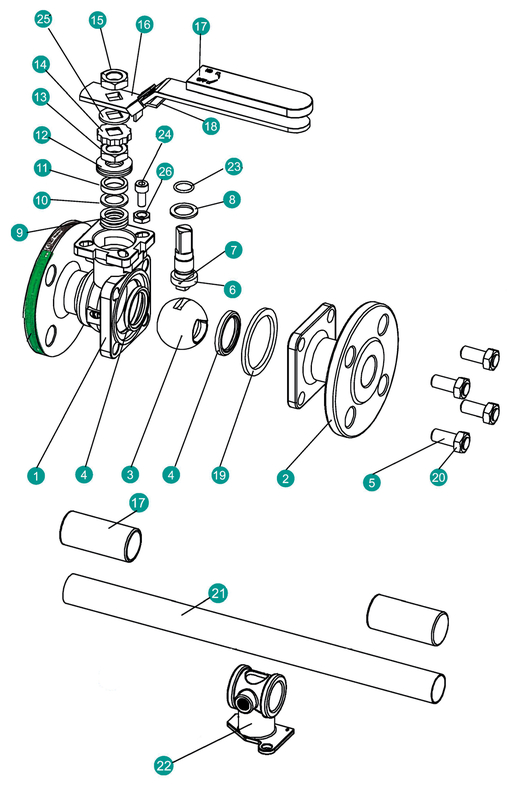 25
15
16
17
14
13
18
12
24
11
26
23
10
8
9
7
6
1
4
3
4
19
2
5
20
17
21
22