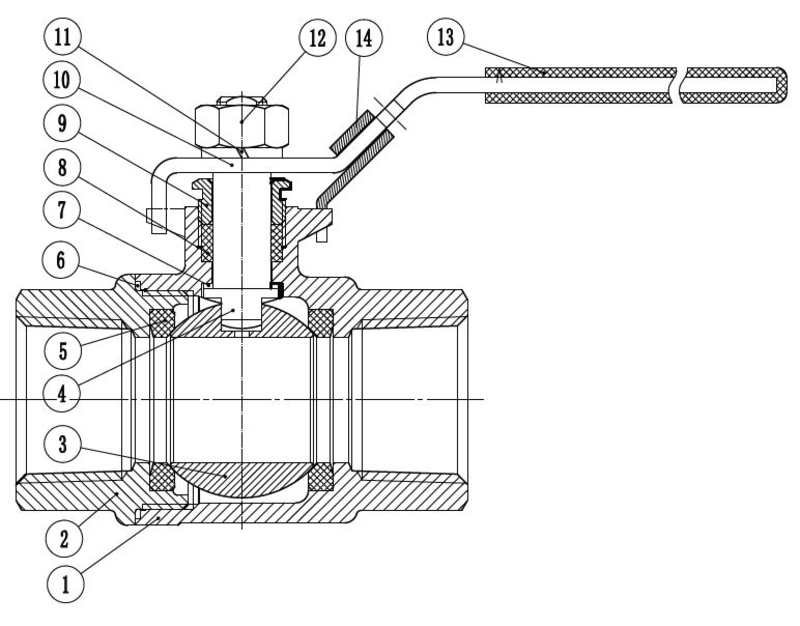 11
12
14
13
10
9
8
7
6
5
4
3
2
1