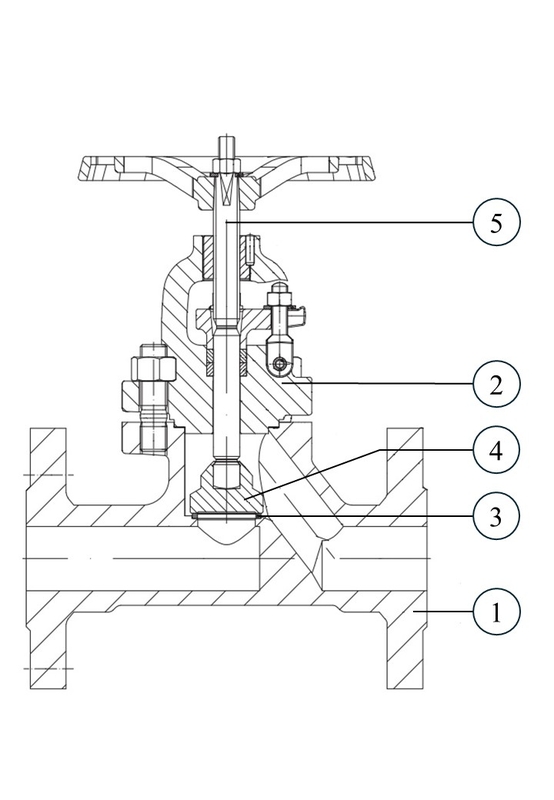 5
2
4
3
1