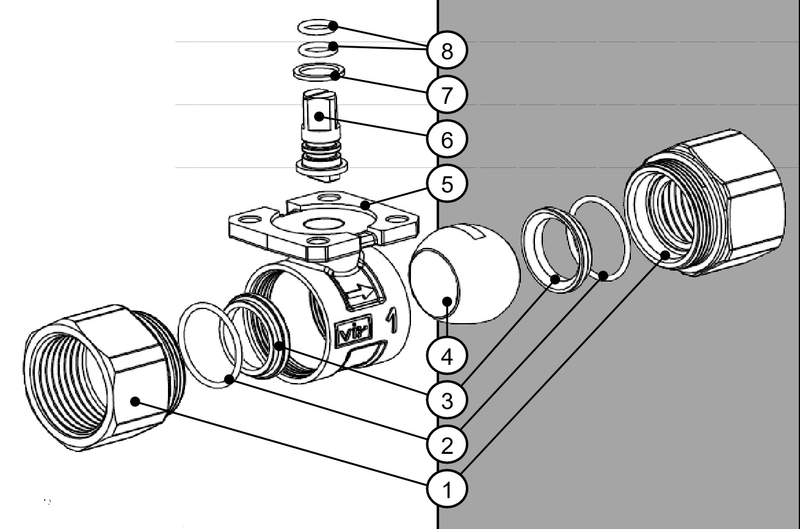 8
7
6
5
vir
1
4
3
2
1